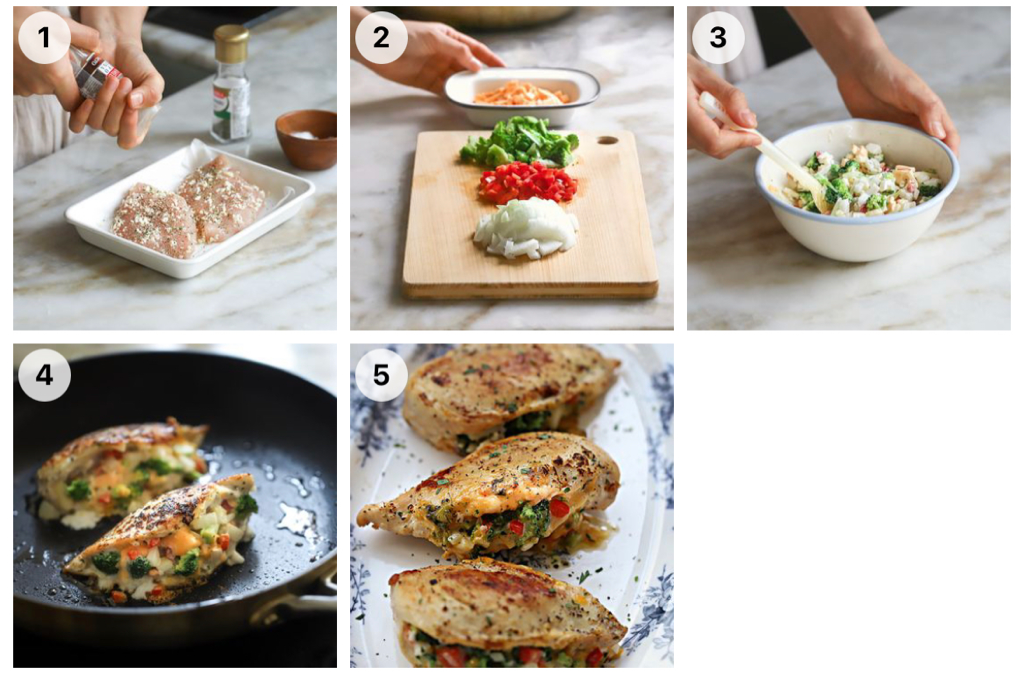 1

2

3

4

5